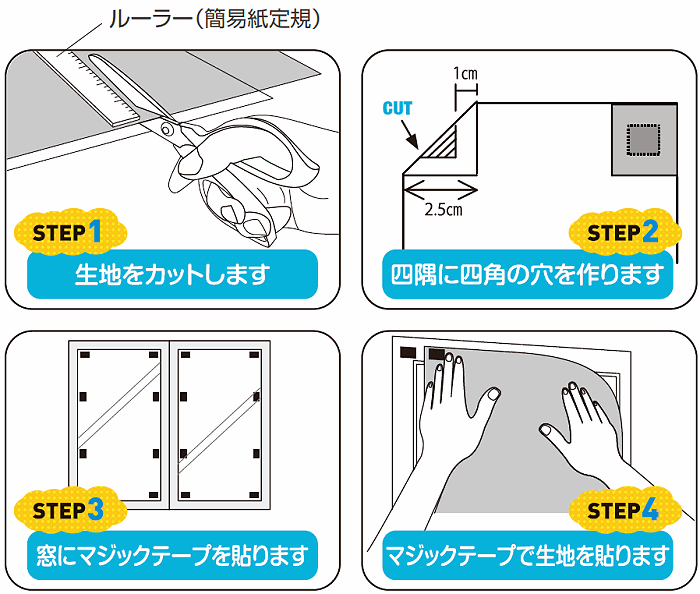 ルーラー(簡易紙定規)

STEP 1
生地をカットします

1cm
CUT
2.5cm
STEP 2
四隅に四角の穴を作ります

STEP 3
窓にマジックテープを貼ります

STEP 4
マジックテープで生地を貼ります