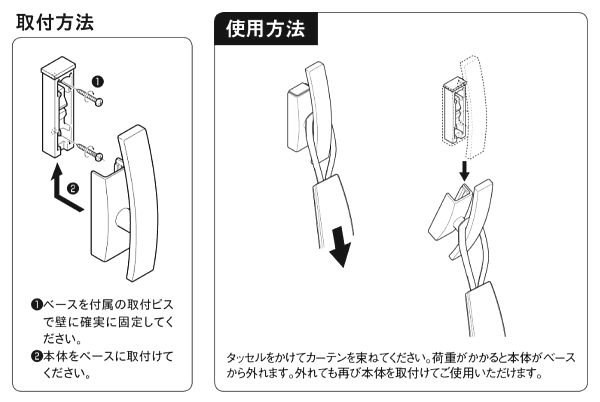 取付方法

❶

❷

❶ベースを付属の取付ビスで壁に確実に固定してください。
❷本体をベースに取付けてください。

使用方法

タッセルをかけてカーテンを束ねてください。荷重がかかると本体がベースから外れます。外れても再び本体を取付けてご使用いただけます。